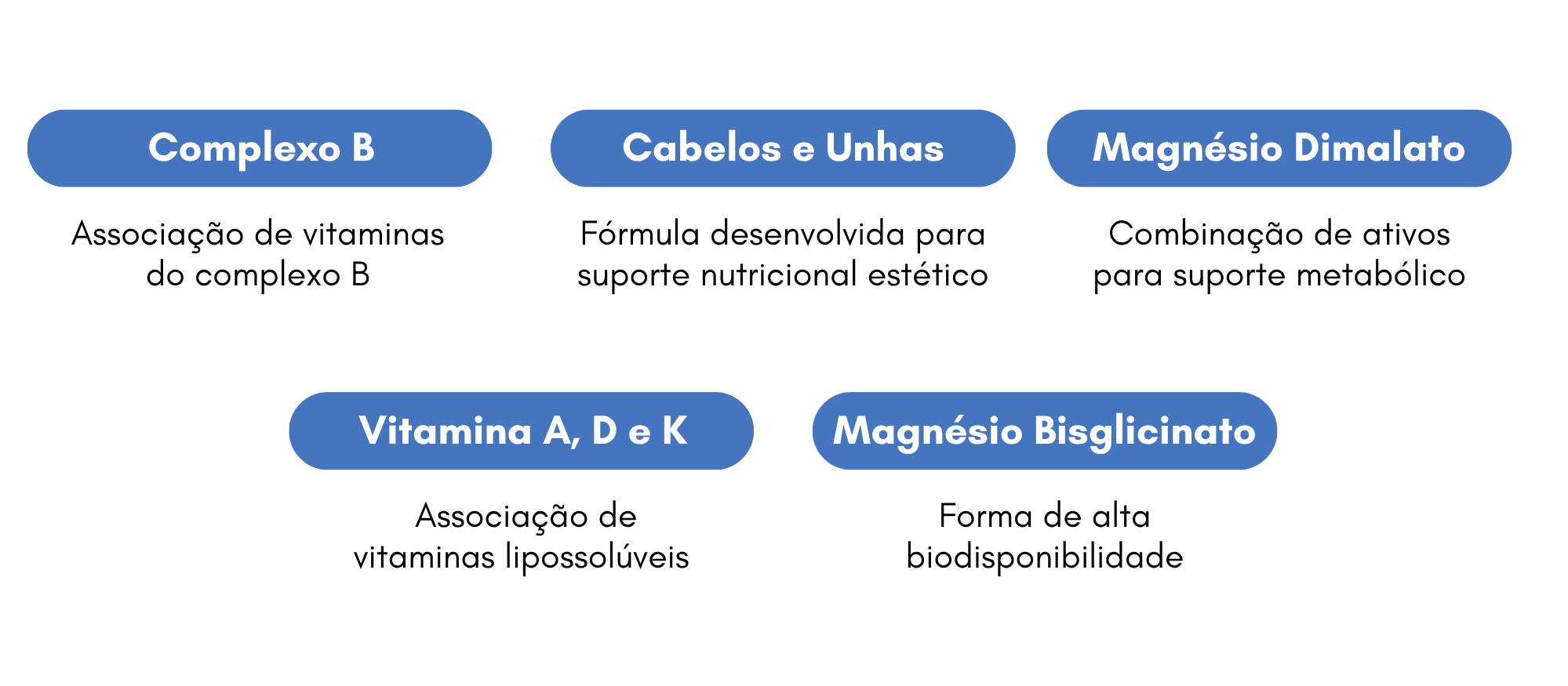 Complexo B

Associação de vitaminas do complexo B

Cabelos e Unhas

Fórmula desenvolvida para suporte nutricional estético

Magnésio Dimalato

Combinação de ativos para suporte metabólico

Vitamina A, D e K

Associação de vitaminas lipossolúveis

Magnésio Bisglicinato

Forma de alta biodisponibilidade